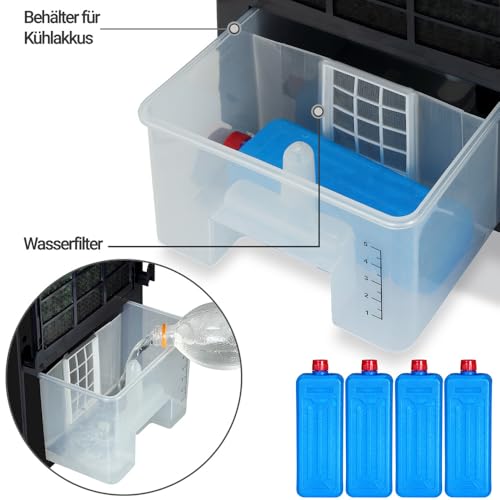 Behälter für Kühlakkus

Wasserfilter

5
4
3
2
1